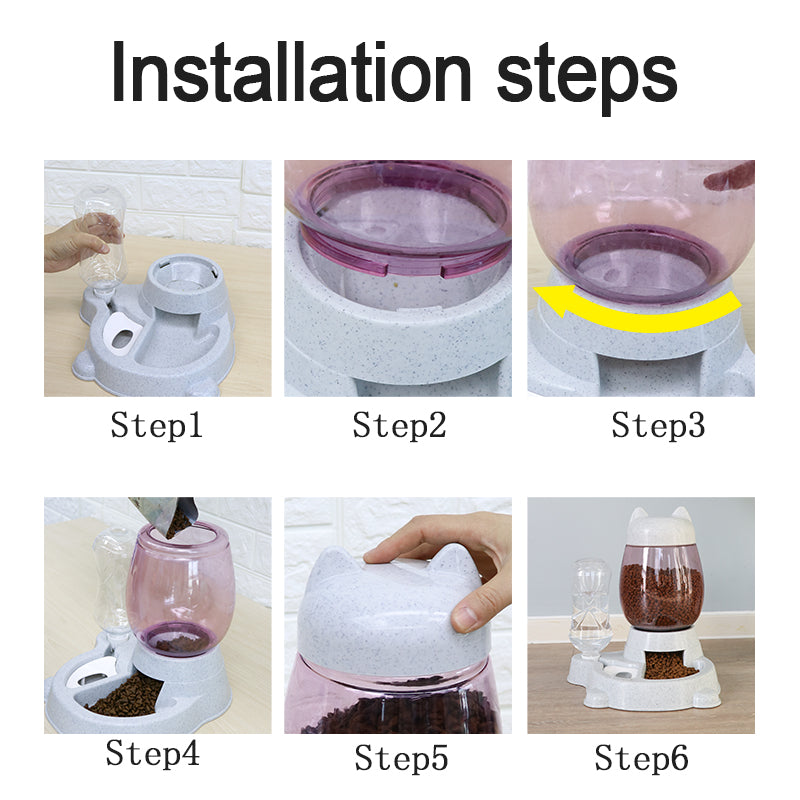 Installation steps

Step1

Step2

Step3

Step4

Step5

Step6