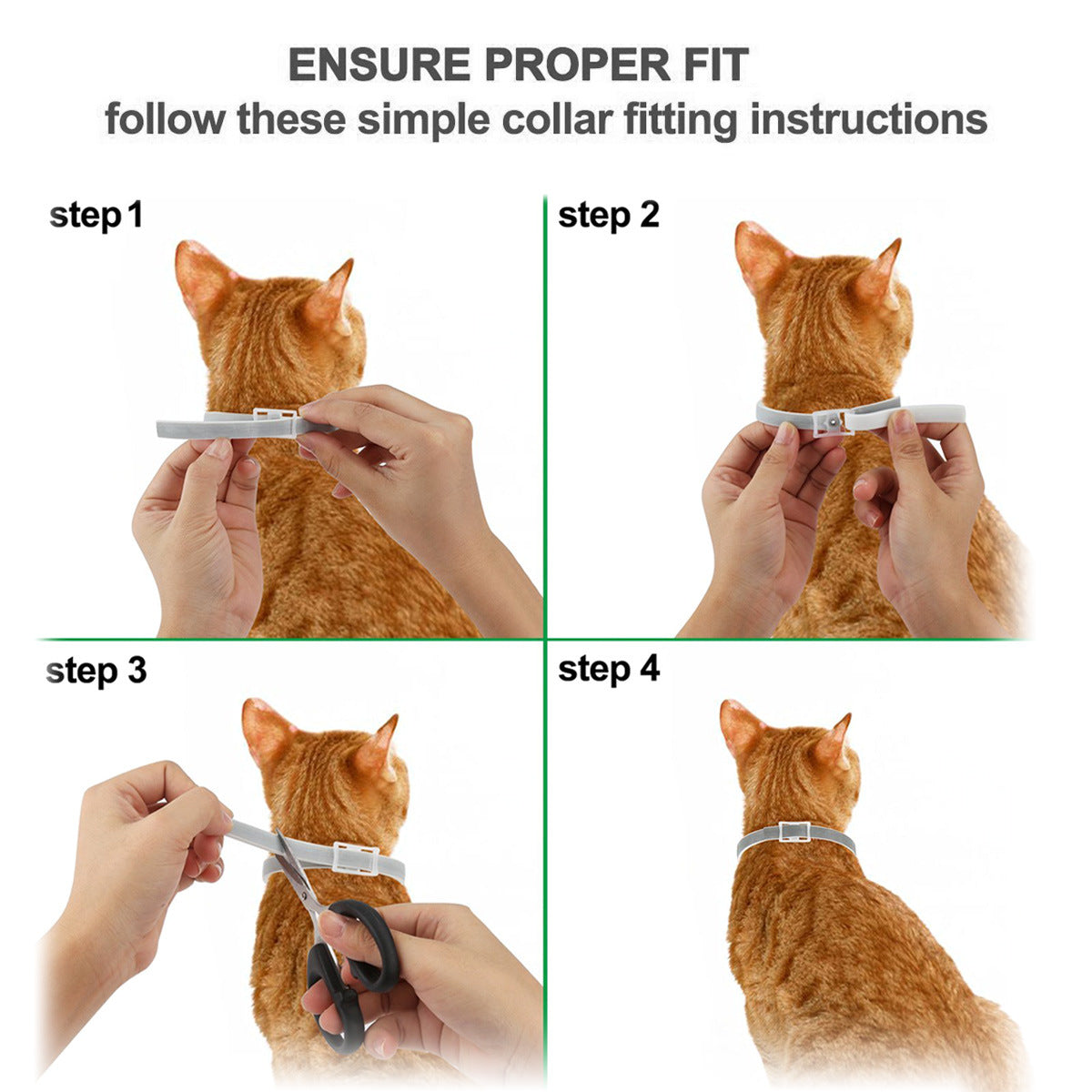 ENSURE PROPER FIT
follow these simple collar fitting instructions

step 1

step 2

step 3

step 4